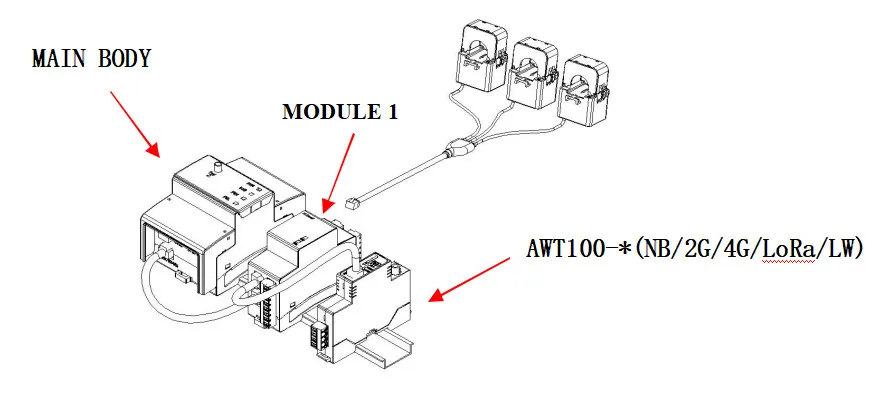 MAIN BODY

MODULE 1

AWT100-*(NB/2G/4G/LoRa/LW)