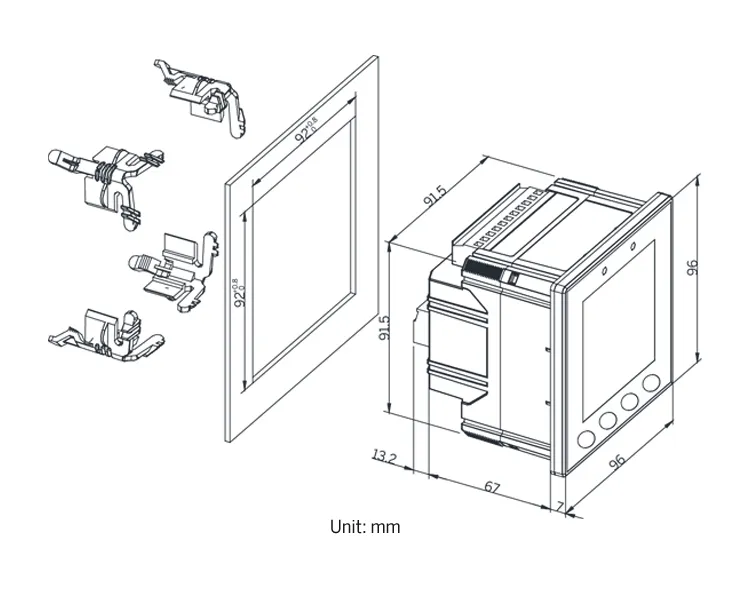 $92^{+0.8}_{0}$

$92^{+0.8}_{0}$

91.5

91.5

96

13.2

67

7

96

Unit: mm